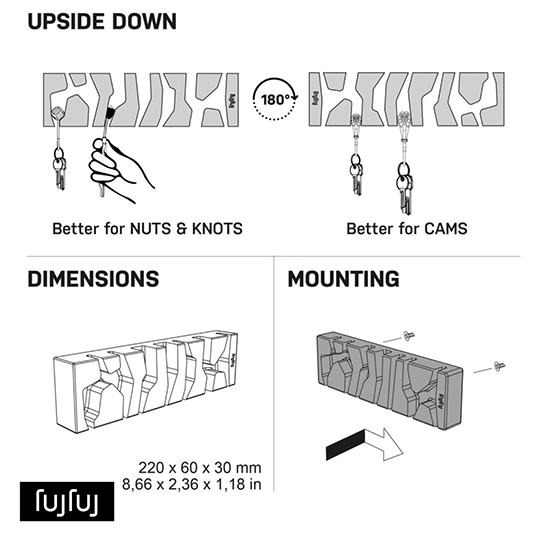 UPSIDE DOWN

fujfuj

180°

fujfuj

Better for NUTS & KNOTS

Better for CAMS

DIMENSIONS

fujfuj

220 x 60 x 30 mm
8,66 x 2,36 x 1,18 in

fujfuj

MOUNTING

fujfuj